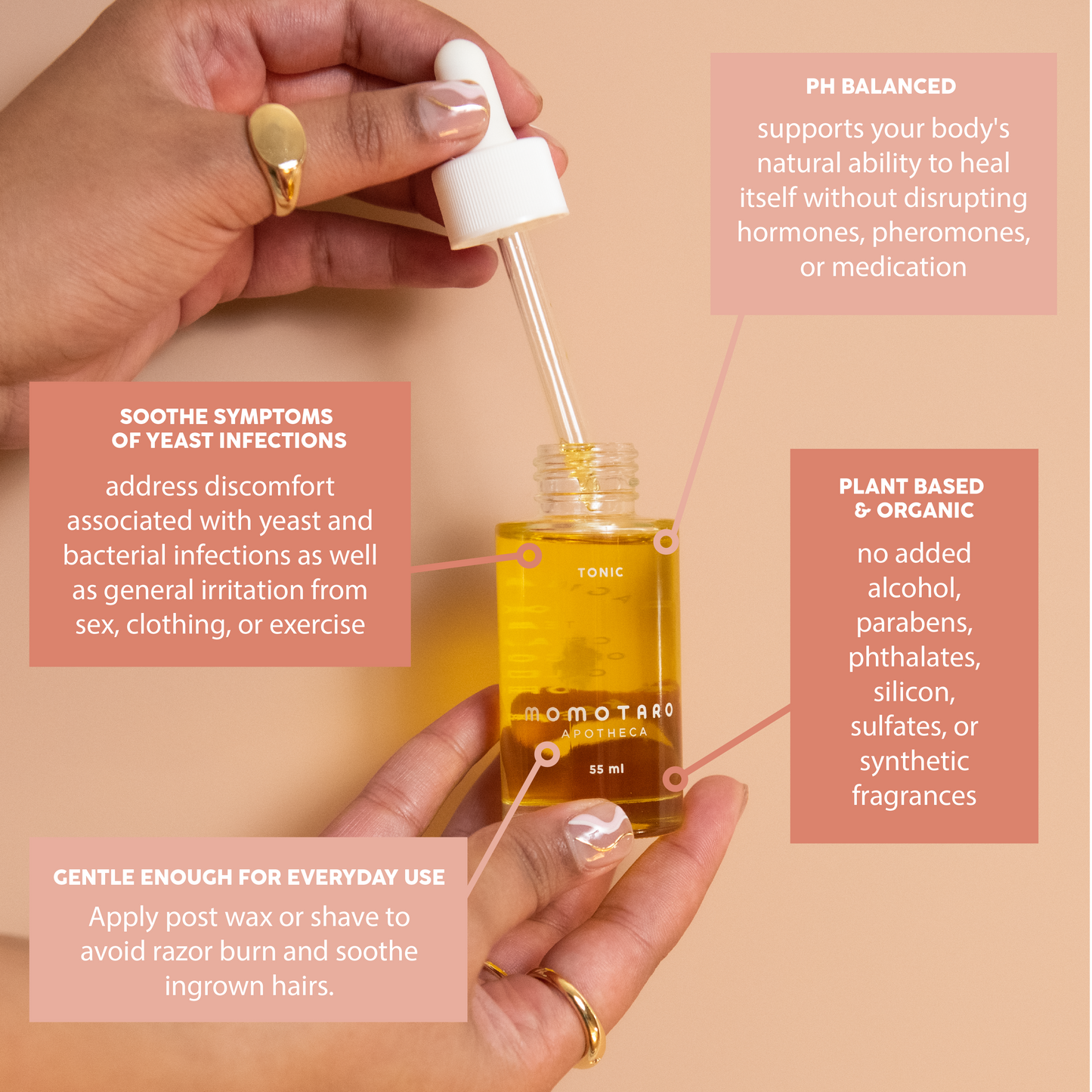 PH BALANCED

supports your body's natural ability to heal itself without disrupting hormones, pheromones, or medication

SOOTHE SYMPTOMS OF YEAST INFECTIONS

address discomfort associated with yeast and bacterial infections as well as general irritation from sex, clothing, or exercise

TONIC

MOMOTARO
APOTHECA

55 ml

PLANT BASED & ORGANIC

no added alcohol, parabens, phthalates, silicon, sulfates, or synthetic fragrances

GENTLE ENOUGH FOR EVERYDAY USE

Apply post wax or shave to avoid razor burn and soothe ingrown hairs.